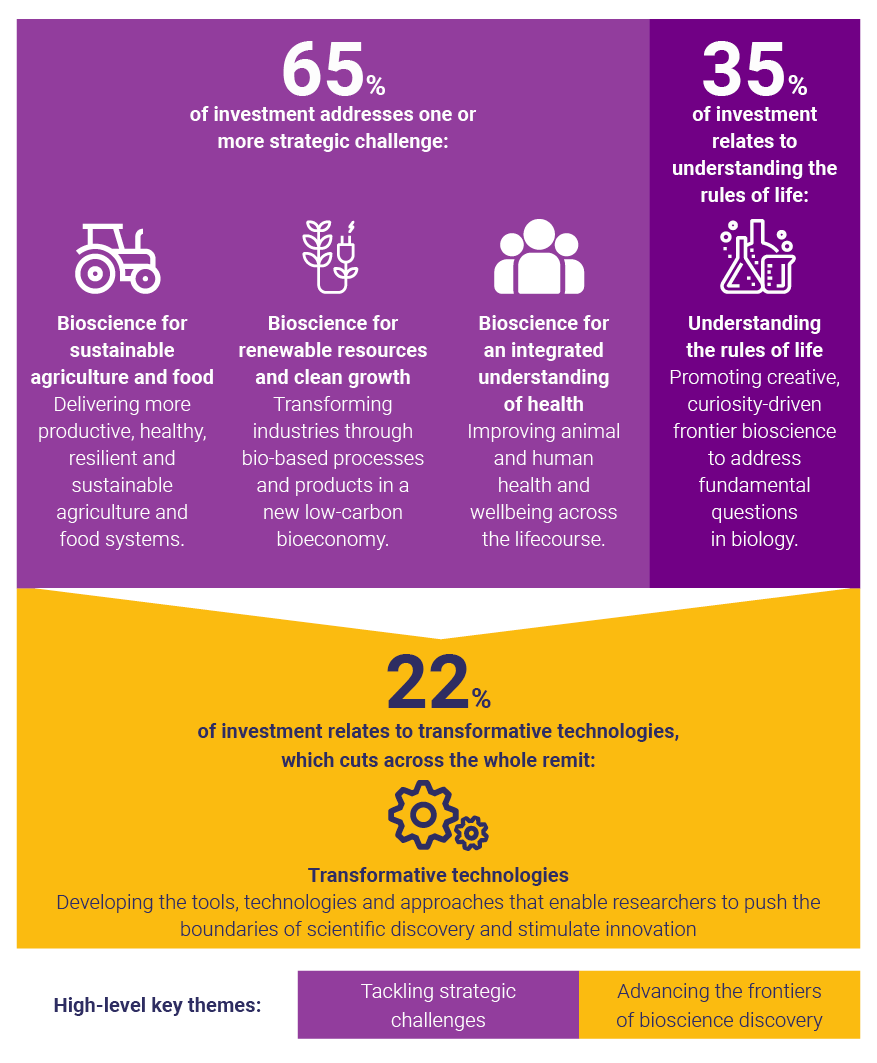 65%
of investment addresses one or more strategic challenge:

Bioscience for sustainable agriculture and food
Delivering more productive, healthy, resilient and sustainable agriculture and food systems.

Bioscience for renewable resources and clean growth
Transforming industries through bio-based processes and products in a new low-carbon bioeconomy.

Bioscience for an integrated understanding of health
Improving animal and human health and wellbeing across the lifecourse.

35%
of investment relates to understanding the rules of life:

Understanding the rules of life
Promoting creative, curiosity-driven frontier bioscience to address fundamental questions in biology.

22%
of investment relates to transformative technologies, which cuts across the whole remit:

Transformative technologies
Developing the tools, technologies and approaches that enable researchers to push the boundaries of scientific discovery and stimulate innovation

High-level key themes:

Tackling strategic challenges

Advancing the frontiers of bioscience discovery