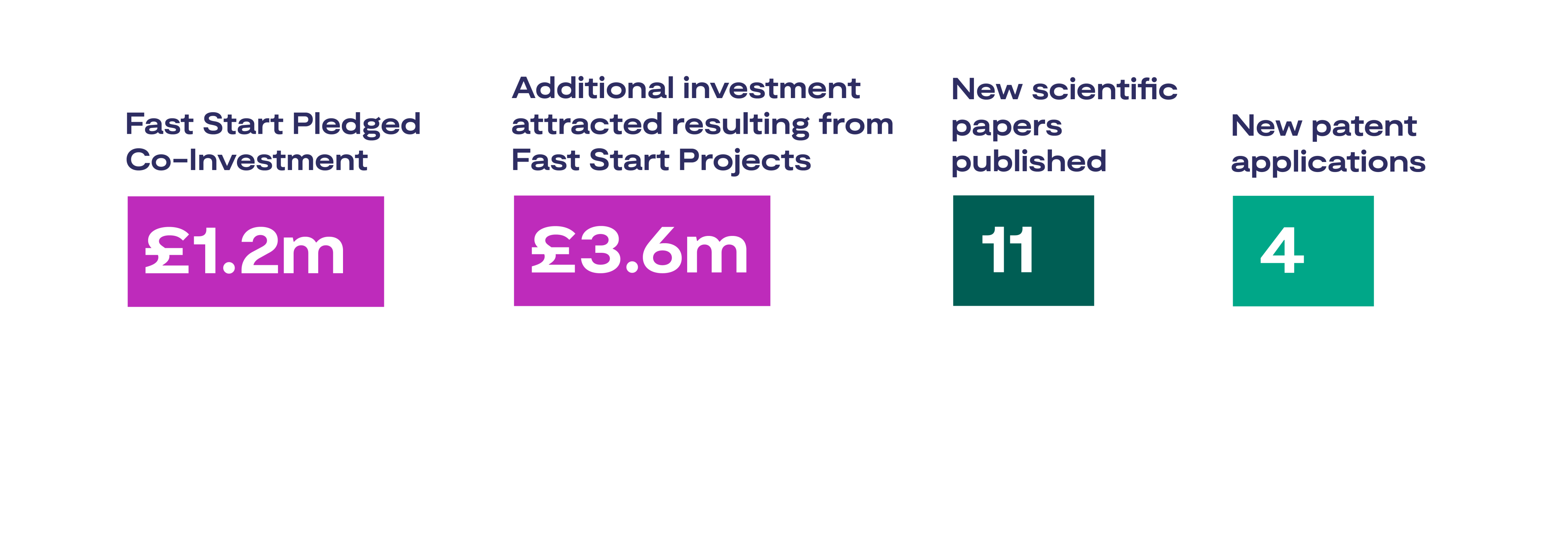 Fast Start Pledged Co-Investment

£1.2m

Additional investment attracted resulting from Fast Start Projects

£3.6m

New scientific papers published

11

New patent applications

4