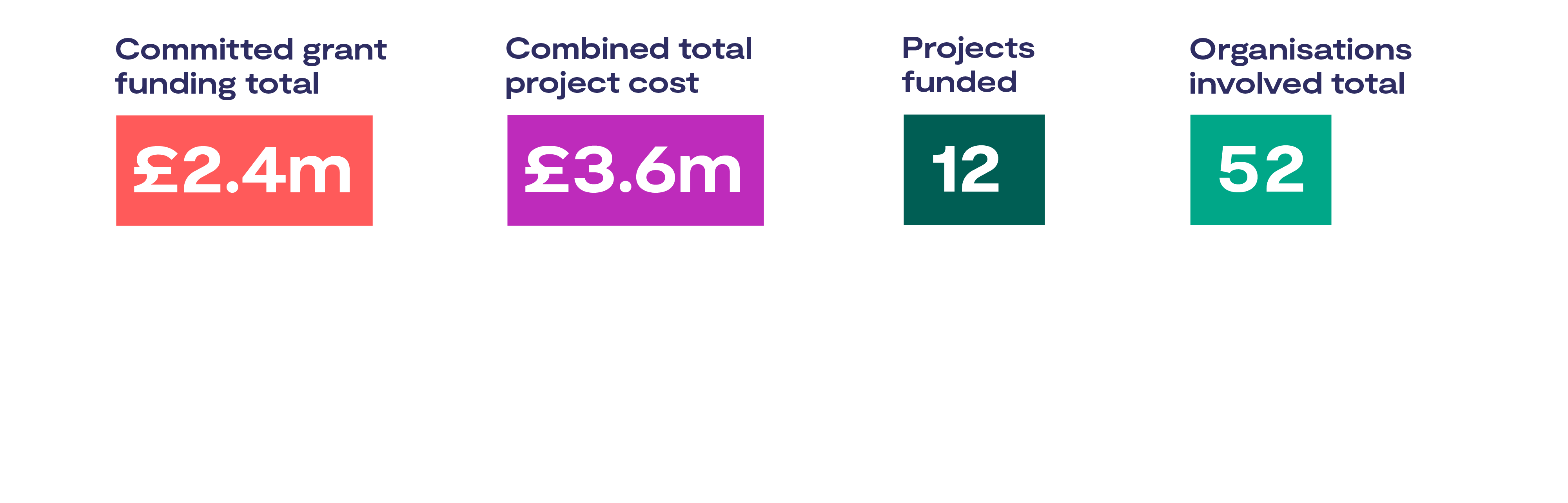 Committed grant funding total

£2.4m

Combined total project cost

£3.6m

Projects funded

12

Organisations involved total

52