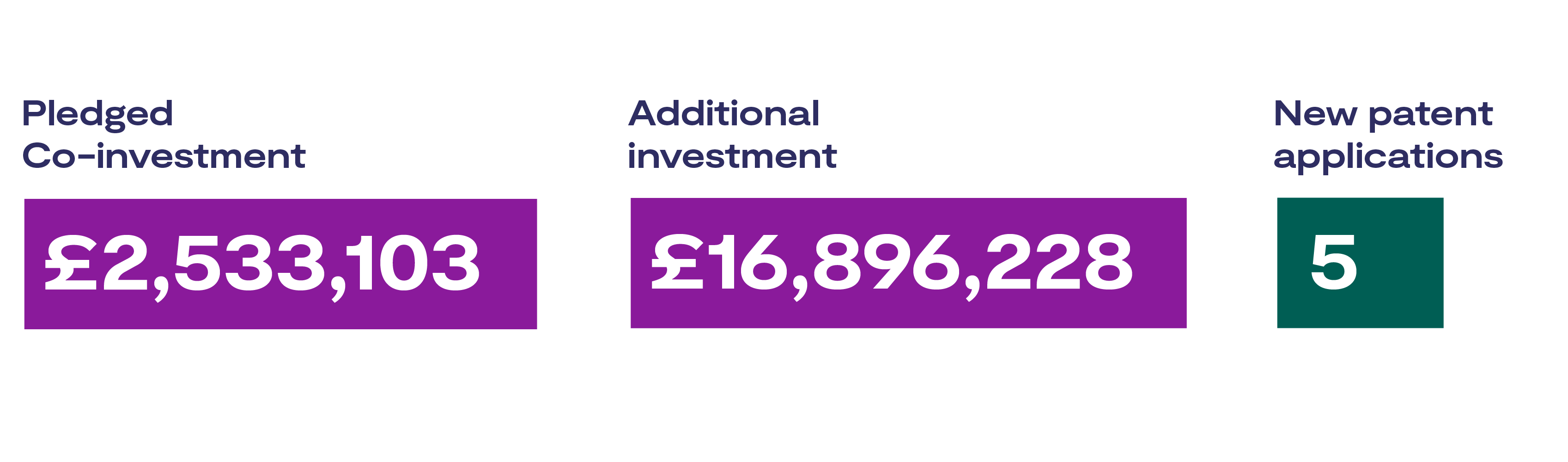 Pledged Co-investment

£2,533,103

Additional investment

£16,896,228

New patent applications

5