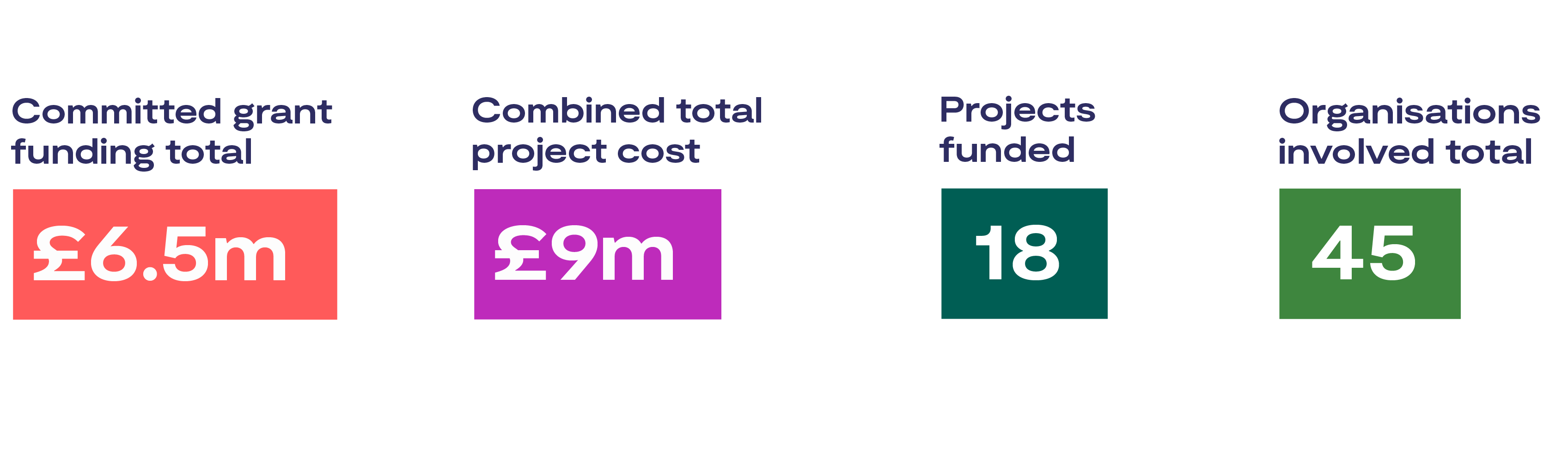 Committed grant funding total

£6.5m

Combined total project cost

£9m

Projects funded

18

Organisations involved total

45