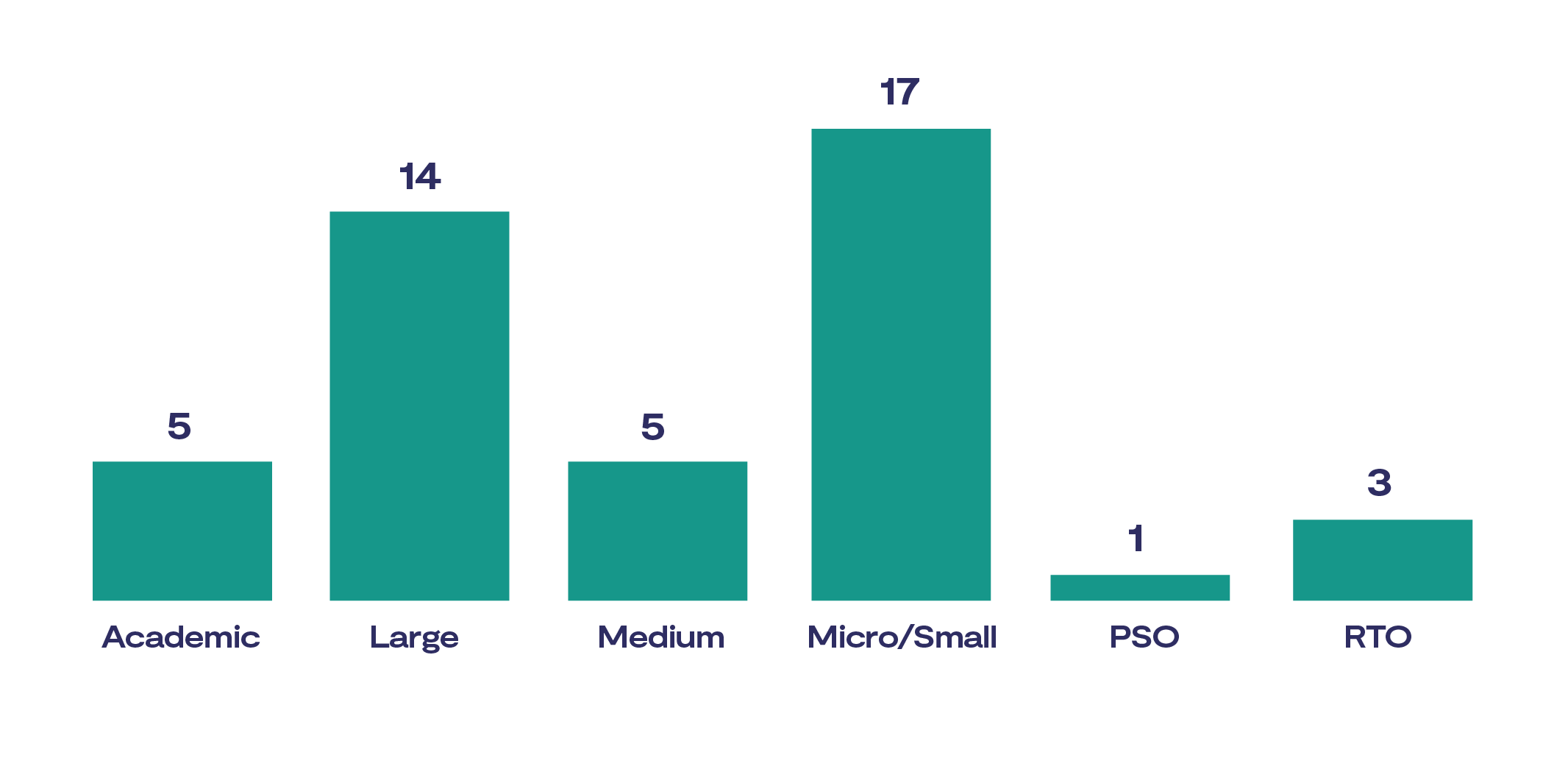 5
14
5
17
1
3
Academic
Large
Medium
Micro/Small
PSO
RTO